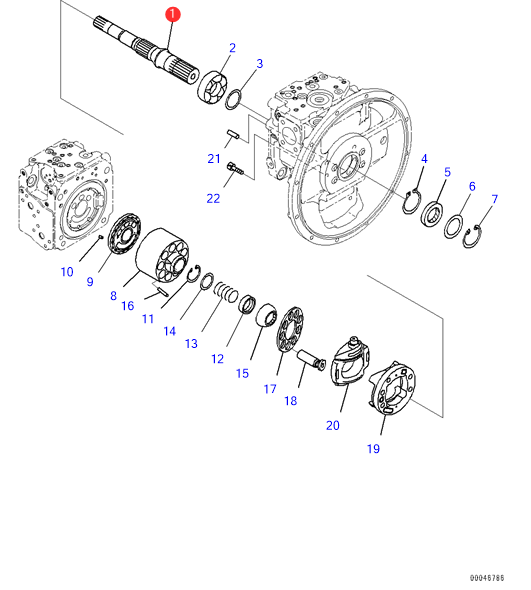 1
2
3
21
22
4
5
6
7
10
9
8
16
11
14
13
12
15
17
18
20
19
00046786