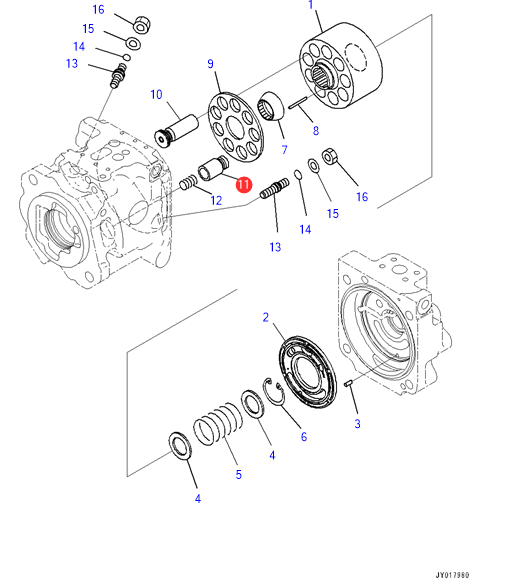 16
15
14
13
1
9
10
8
7
11
12
16
15
14
13
2
3
6
4
5
4
JY017980