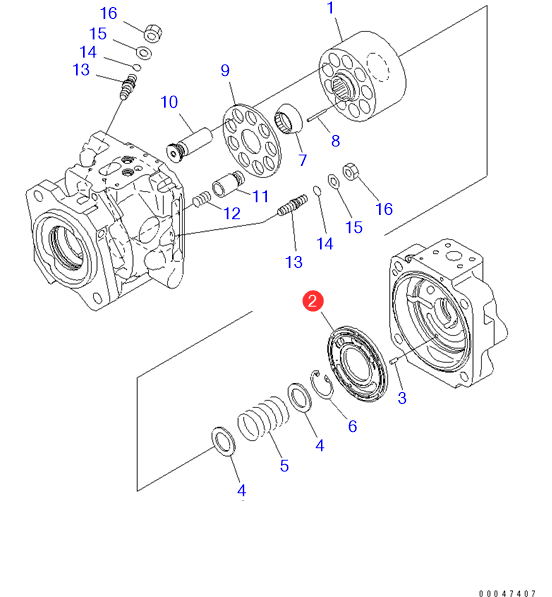 16
15
14
13
1
9
10
8
7
11
12
16
15
14
13
2
3
6
4
5
4
00047407