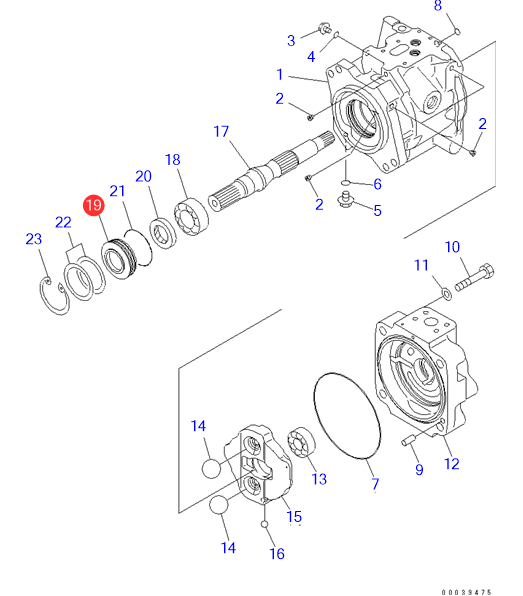 8
3
4
1
2
2
17
18
20
21
19
22
23
6
2
5
10
11
14
13
7
9
12
15
14
16
00039475