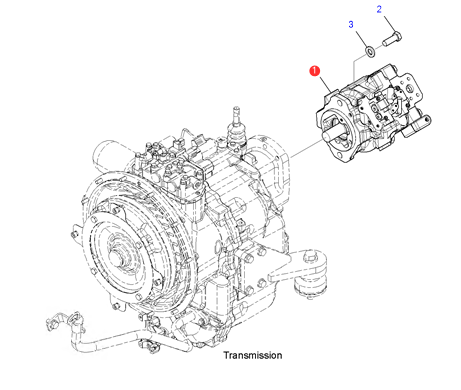 2
3
1
Transmission