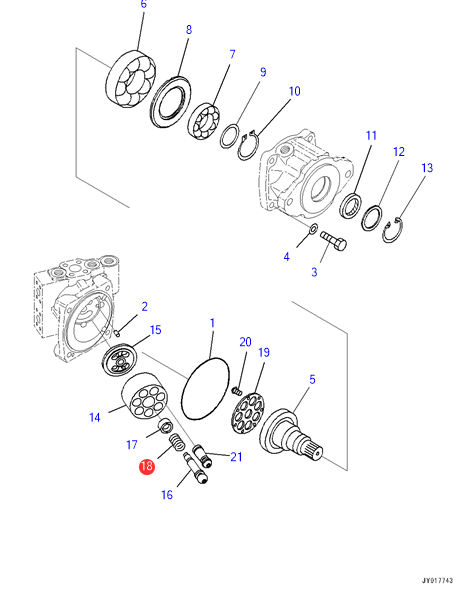 6
8
7
9
10
11
12
13
4
3
2
15
1
20
19
5
14
17
21
18
16
JY017743