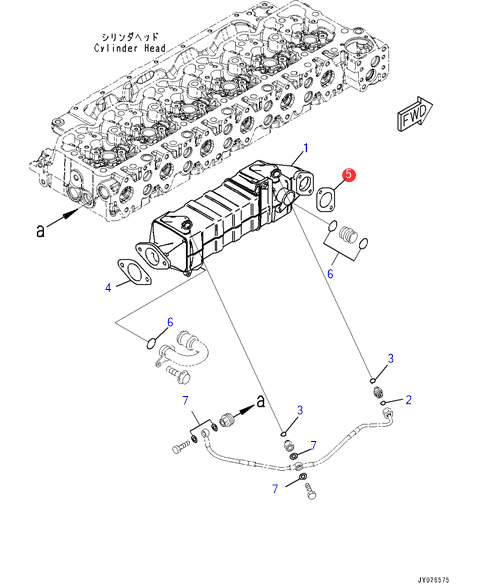 シリンダヘッド
Cylinder Head

FWD

1

5

a

6

4

6

3

2

7

a

3

7

7

JY026575