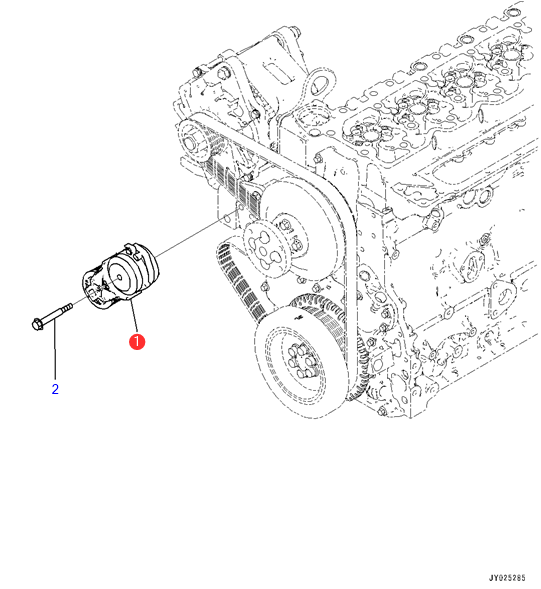 1
2
JY025285