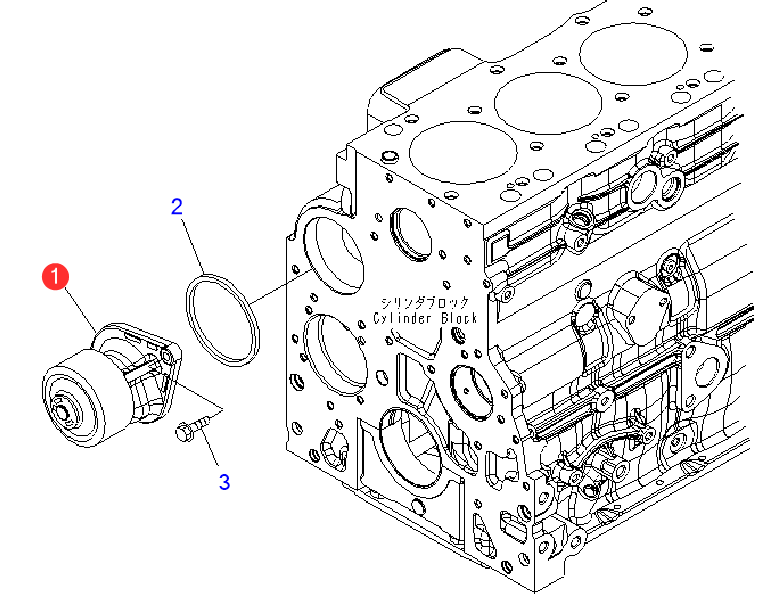 2
1
シリンダブロック
Cylinder Block
3