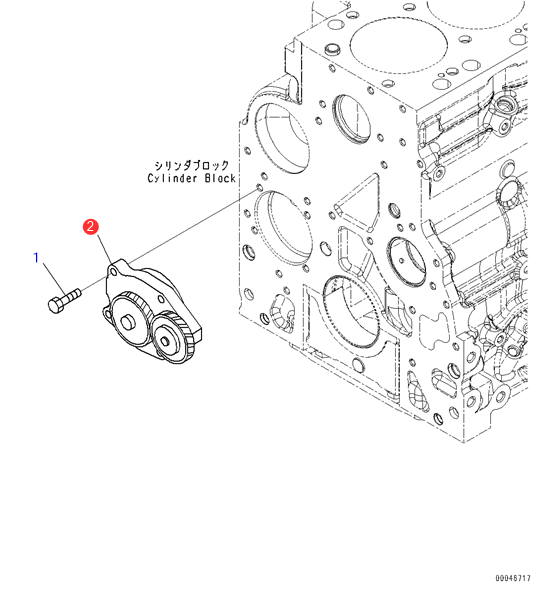 シリンダブロック
Cylinder Block

2

1

00046717