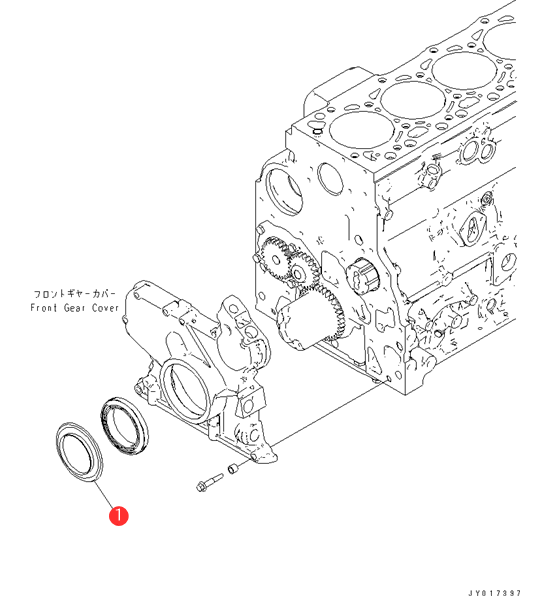 フロントギヤーカバー
Front Gear Cover

1

JY017397