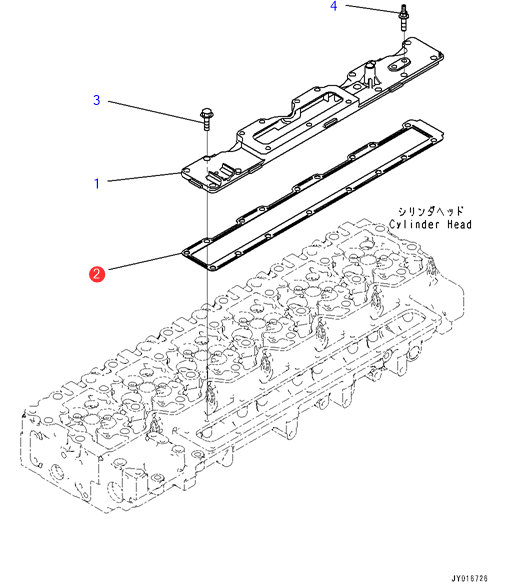 4
3
1
シリンダヘッド
Cylinder Head
2
JY016726