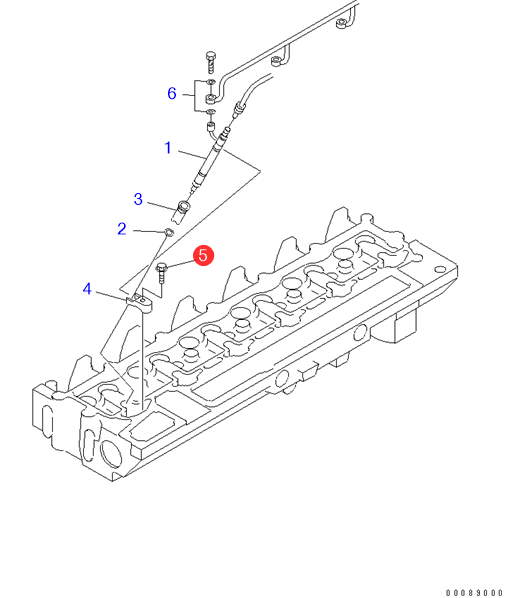 6
1
3
2
5
4
00089000