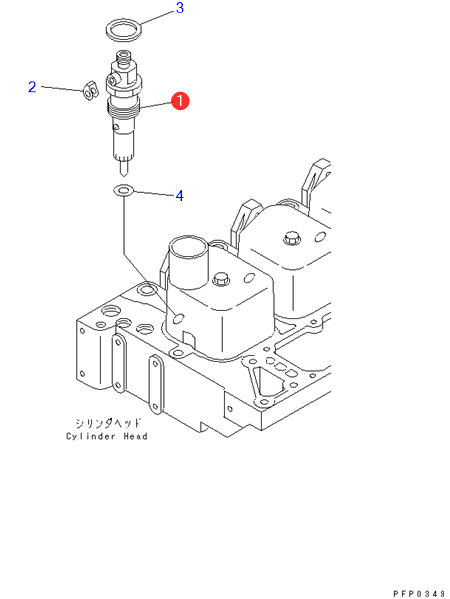 3

2

1

4

シリンダヘッド
Cylinder Head

PFP0349