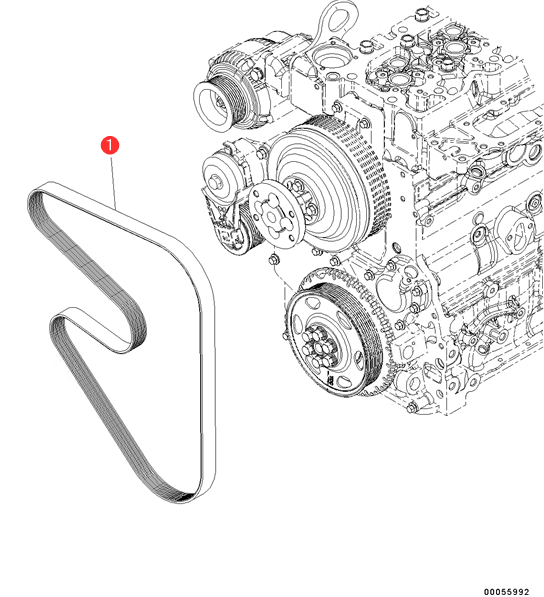 1

00055992