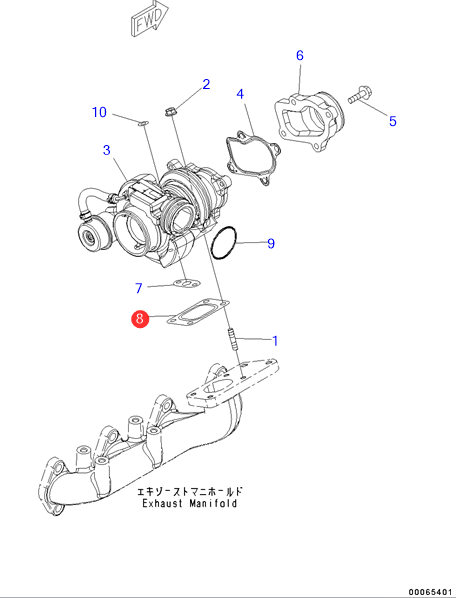 FWD

6

2

4

10

5

3

9

7

8

1

エキゾーストマニホールド
Exhaust Manifold

00065401