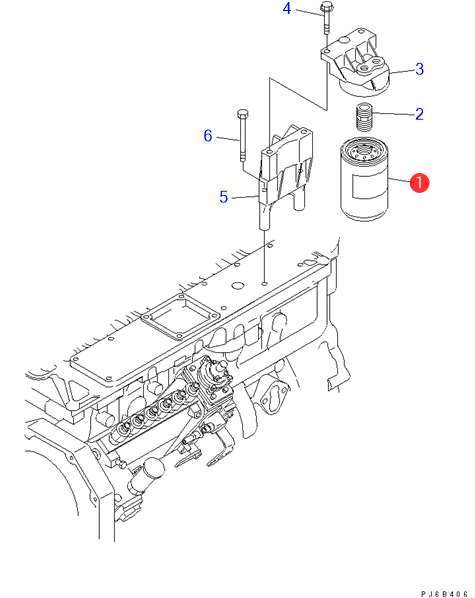 4
3
2
6
1
5
PJ6B406