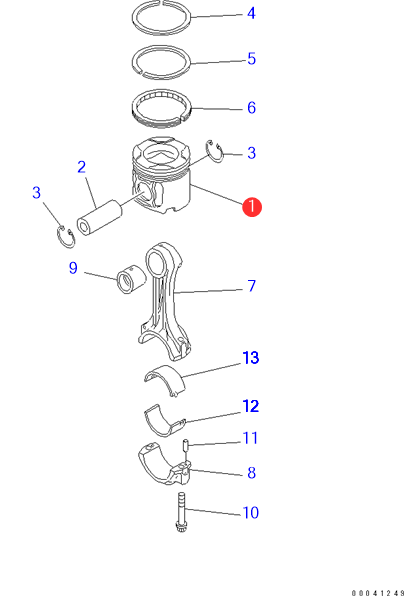 4
5
6
3
2
3
1
9
7
13
12
11
8
10
00041249