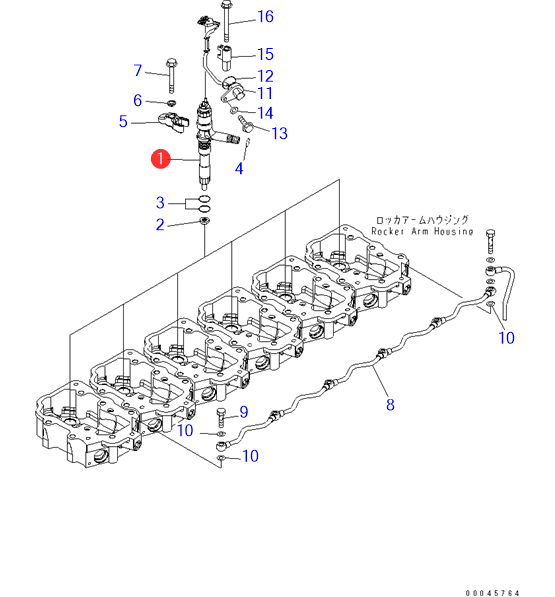 16
15
7
12
11
6
14
5
13
1
4
3
2
ロッカアームハウジング
Rocker Arm Housing
10
8
9
10
10
00045764