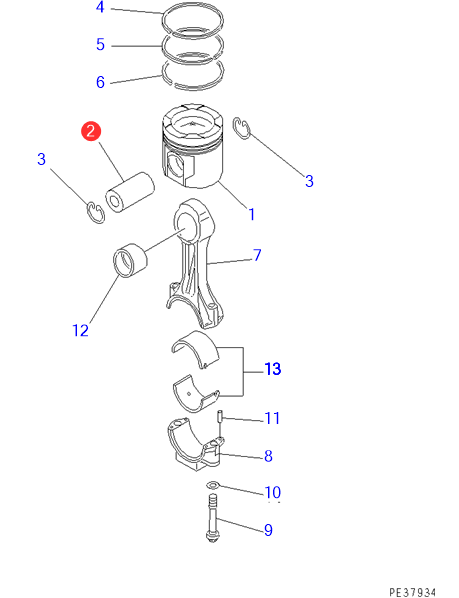 4
5
6
2
3
3
1
7
12
13
11
8
10
9
PE37934