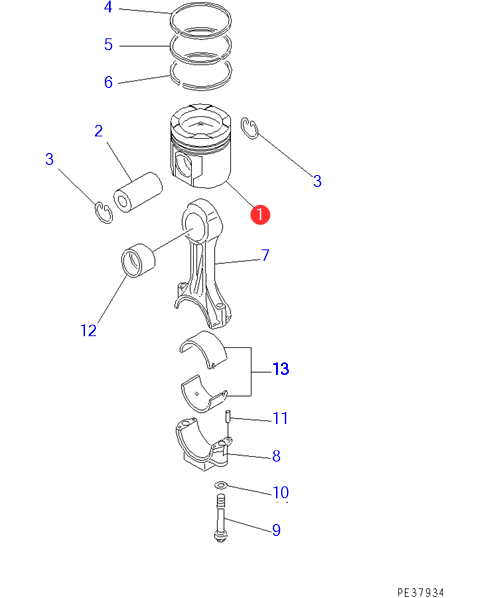 4
5
6
2
3
3
1
7
12
13
11
8
10
9
PE37934