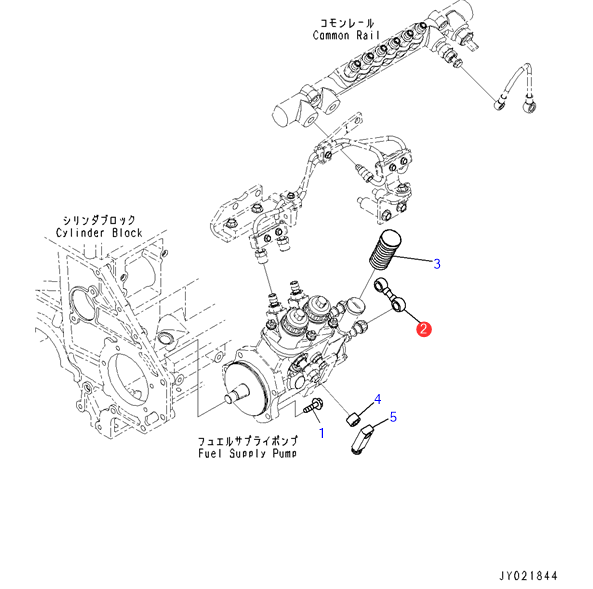 コモンレール
Common Rail

シリンダブロック
Cylinder Block

3

2

4

5

1

フュエルサプライポンプ
Fuel Supply Pump

JY021844