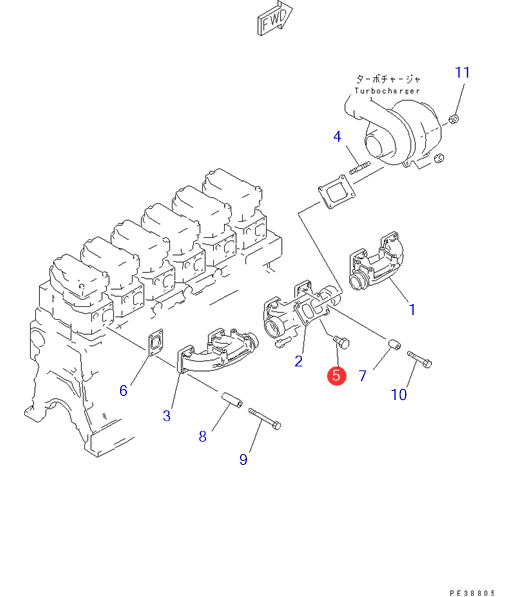 FWD

ターボチャージャ
Turbocharger

11

4

1

2

5

7

10

6

3

8

9

PE38805