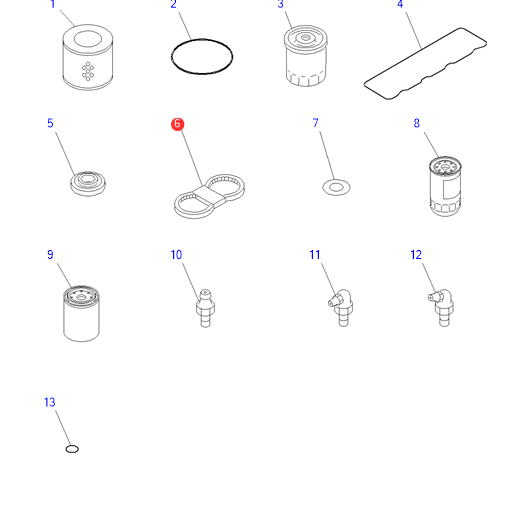 1
2
3
4
5
6
7
8
9
10
11
12
13