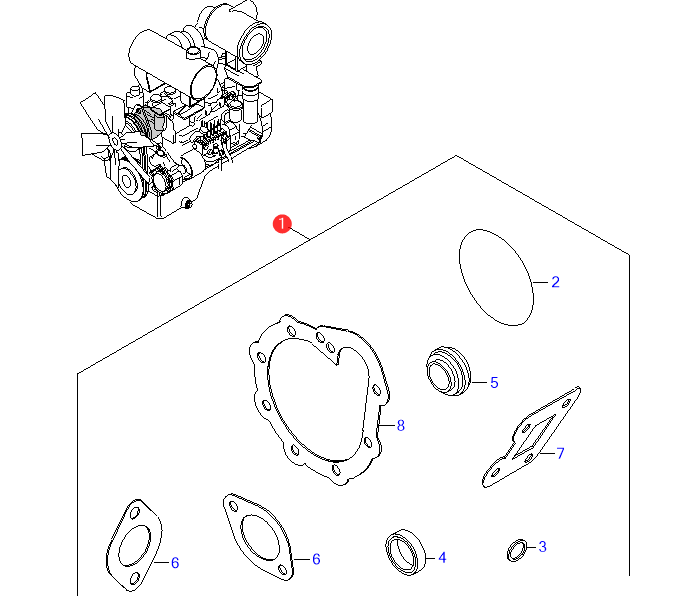 1
2
5
8
7
6
6
4
3