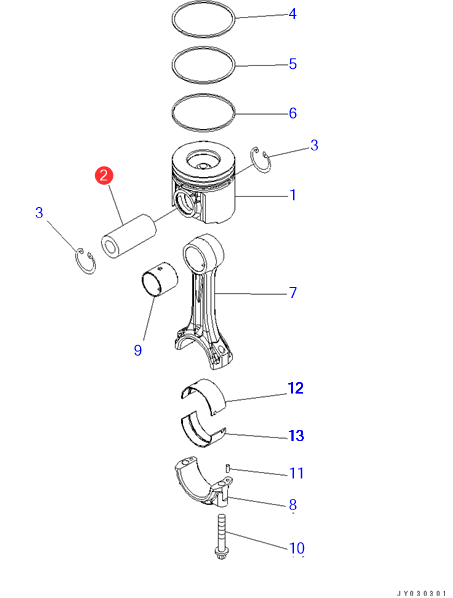 4
5
6
3
2
1
3
7
9
12
13
11
8
10
JY030301