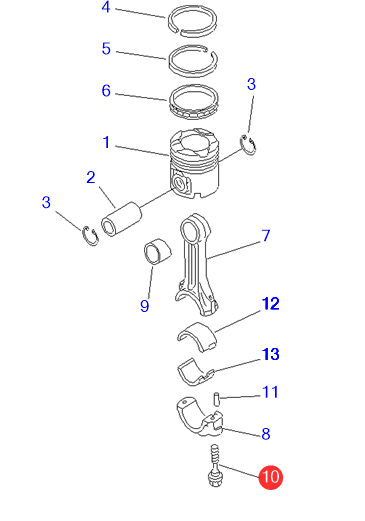 4
5
6
3
1
2
3
7
9
12
13
11
8
10