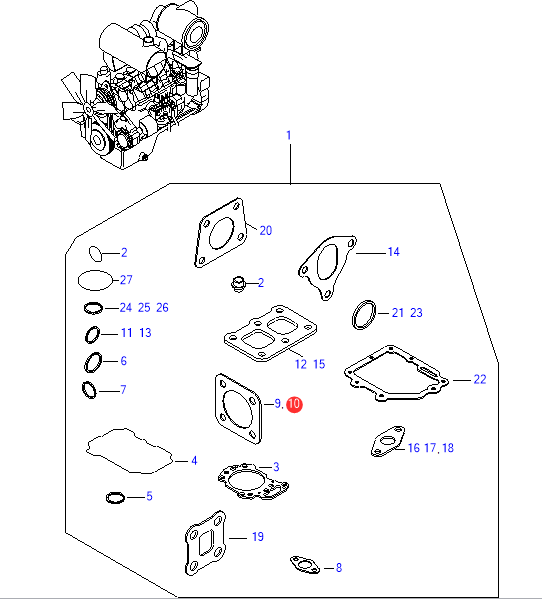 1
20
2
14
27
2
24 25 26
21 23
11 13
12 15
6
22
7
9, 10
16 17, 18
4
3
5
19
8