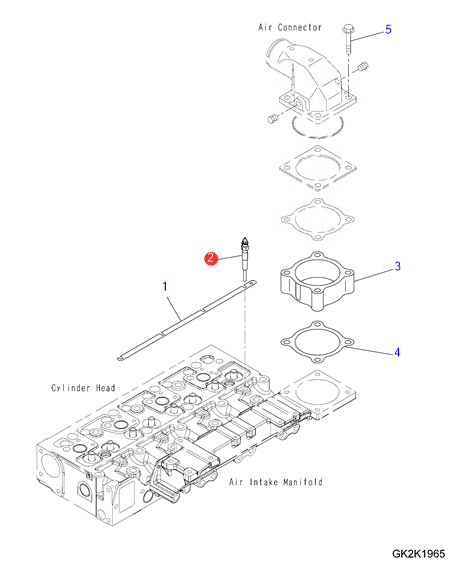 Air Connector

5

2

3

1

4

Cylinder Head

Air Intake Manifold

GK2K1965