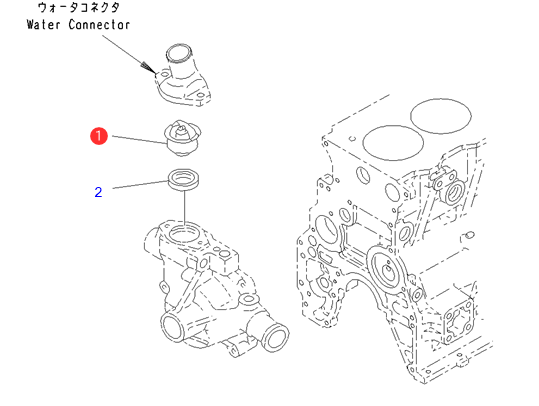 ウォータコネクタ
Water Connector

1

2