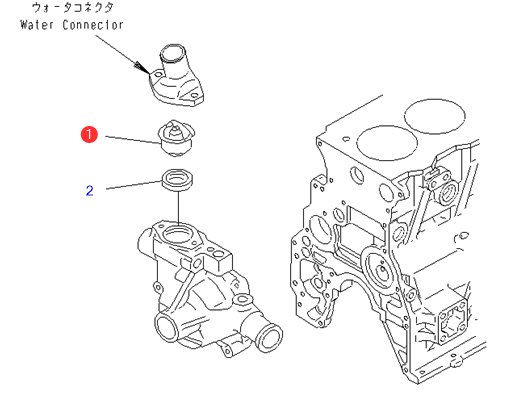 ウォータコネクタ
Water Connector

1

2