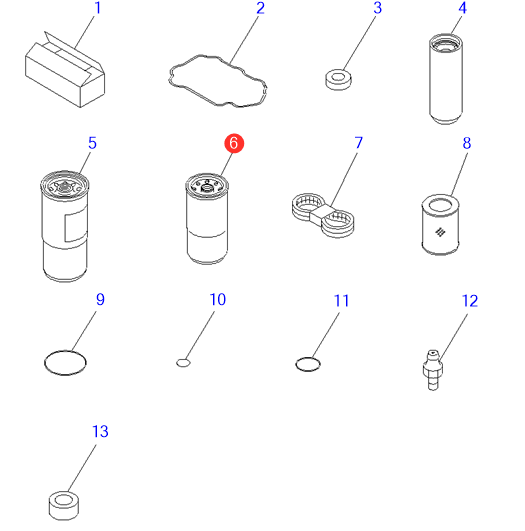 1
2
3
4
5
6
7
8
9
10
11
12
13