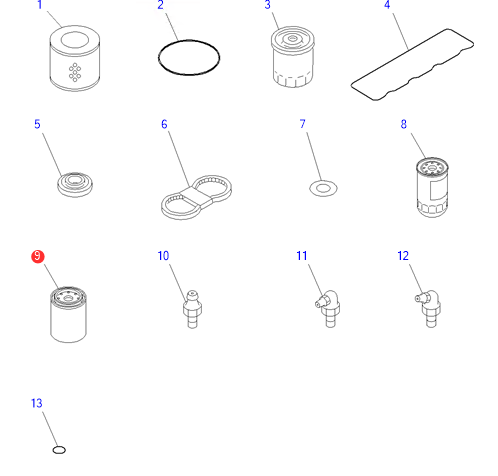 1
2
3
4
5
6
7
8
9
10
11
12
13