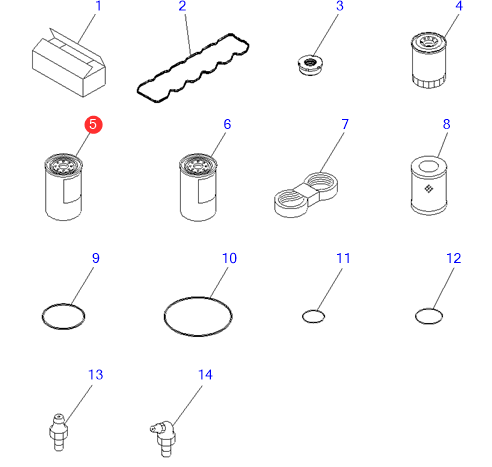 1
2
3
4
5
6
7
8
9
10
11
12
13
14