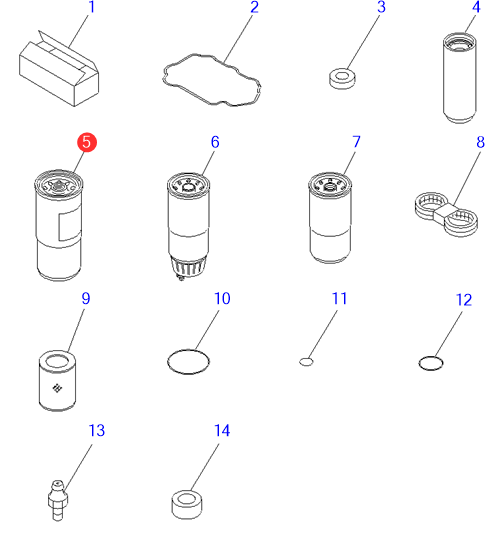 1
2
3
4
5
6
7
8
9
10
11
12
13
14