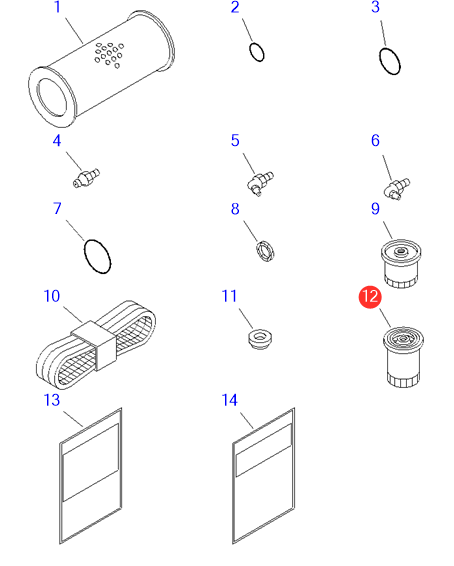 1
2
3
4
5
6
7
8
9
10
11
12
13
14