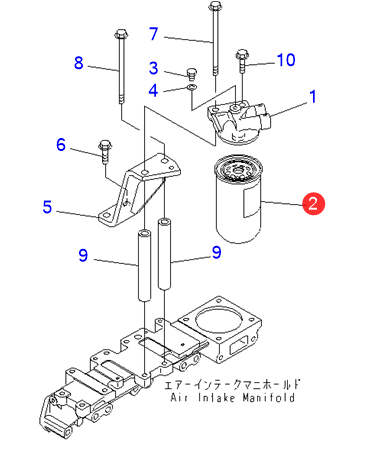 7
8
3
10
4
1
6
5
2
9
9
エアーインテークマニホールド
Air Intake Manifold