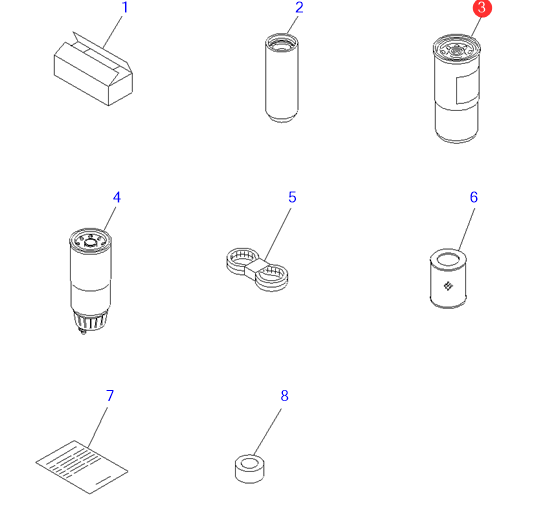 1
2
3
4
5
6
7
8