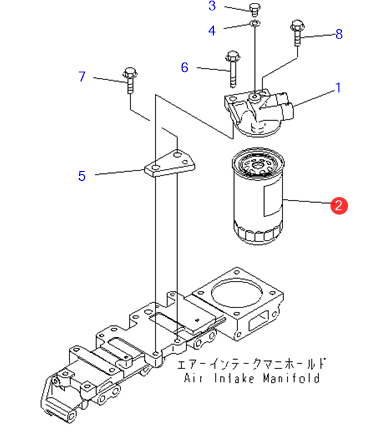 3
4
8
6
7
1
5
2
エアーインテークマニホールド
Air Intake Manifold