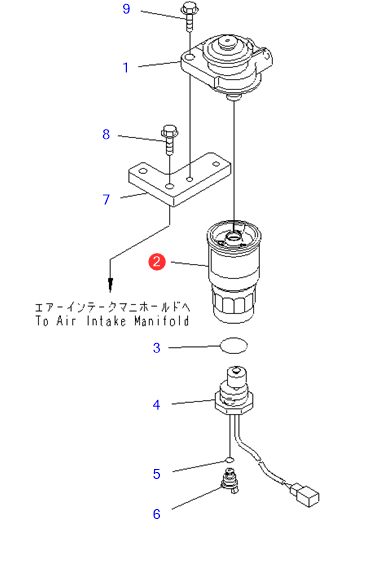 9
1
8
7
2
エアーインテークマニホールドへ
To Air Intake Manifold
3
4
5
6