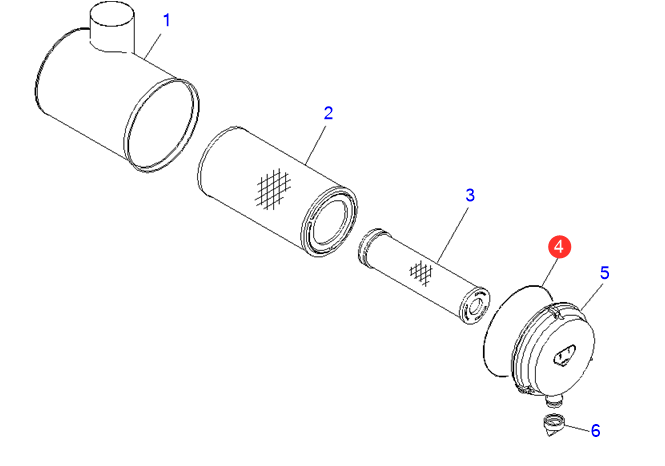 1
2
3
4
5
6