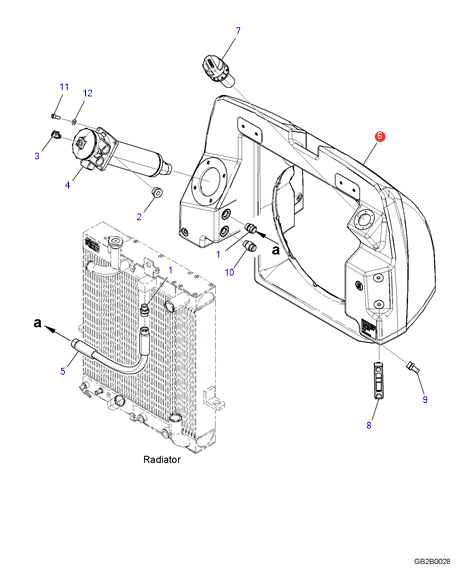 7

11

12

6

3

4

2

1

a

10

1

a

5

9

8

Radiator

GB2B0028