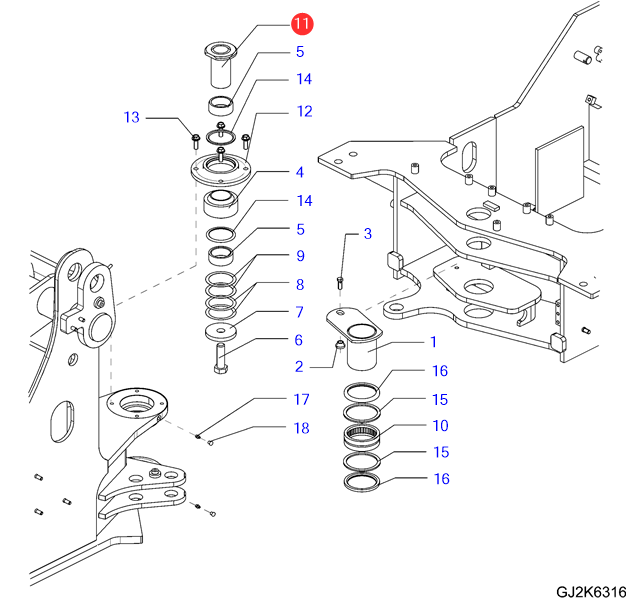 11
5
14
13
12
4
14
5
3
9
8
7
6
1
2
16
17
15
18
10
15
16
GJ2K6316