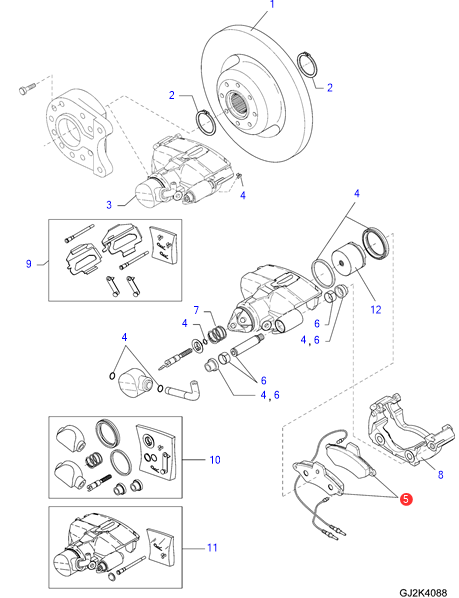 1
2
2
3
4
4
9
12
7
4
6
4 , 6
4
6
4 , 6
10
8
5
11
GJ2K4088