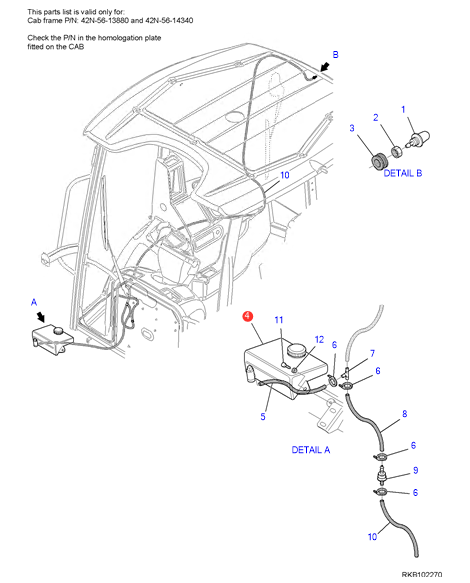 This parts list is valid only for:
Cab frame P/N: 42N-56-13880 and 42N-56-14340

Check the P/N in the homologation plate fitted on the CAB

B

1

2

3

DETAIL B

10

A

4

11

12

6

7

6

5

8

DETAIL A

6

9

6

10

RKR102270