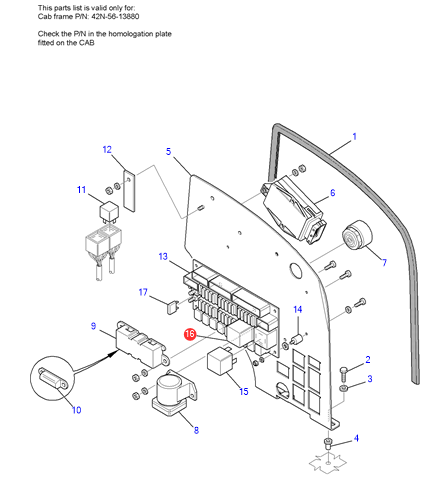 This parts list is valid only for:
Cab frame P/N: 42N-56-13880

Check the P/N in the homologation plate fitted on the CAB

1
12
5
6
11
7
13
17
14
9
16
2
3
15
10
8
4