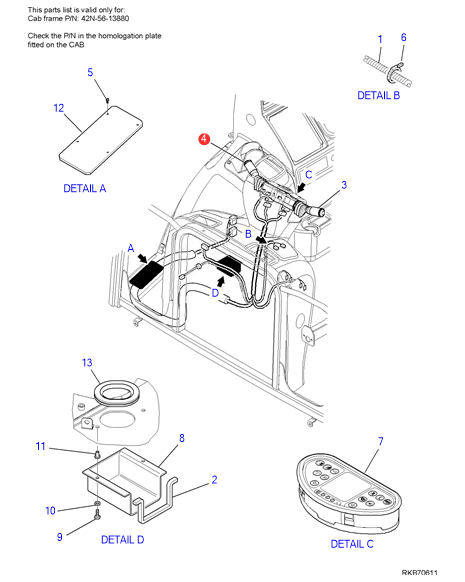 This parts list is valid only for:
Cab frame P/N: 42N-56-13880

Check the P/N in the homologation plate fitted on the CAB

1
6
DETAIL B

5
12
DETAIL A

4
C
3
B
A
D

13
11
8
2
10
9
DETAIL D

7
DETAIL C

RKR70611