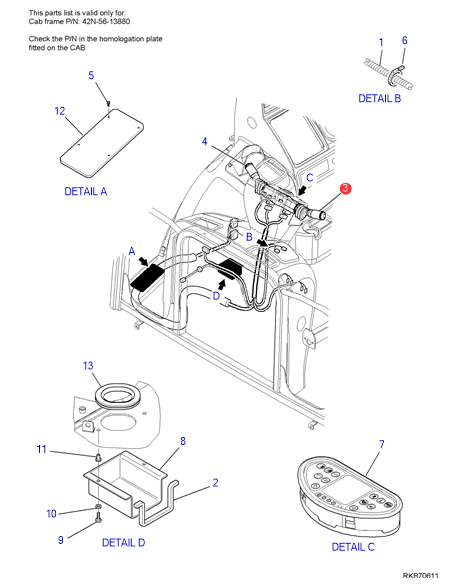 This parts list is valid only for:
Cab frame P/N: 42N-56-13880

Check the P/N in the homologation plate fitted on the CAB

1
6
DETAIL B

5
12
DETAIL A

4
C
3
B
A
D

13

11
8
2
10
9
DETAIL D

7
DETAIL C

RKR70611