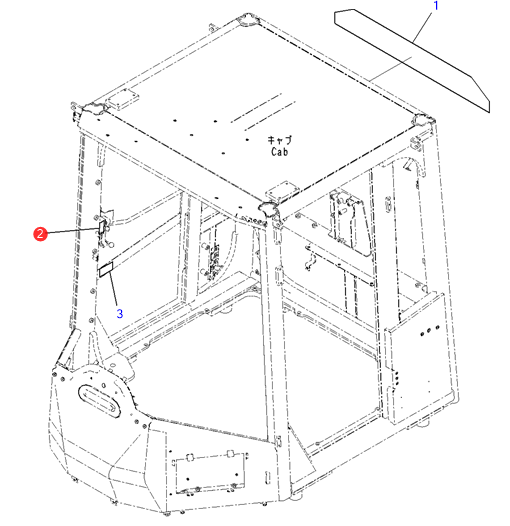 1
キャブ
Cab
2
3