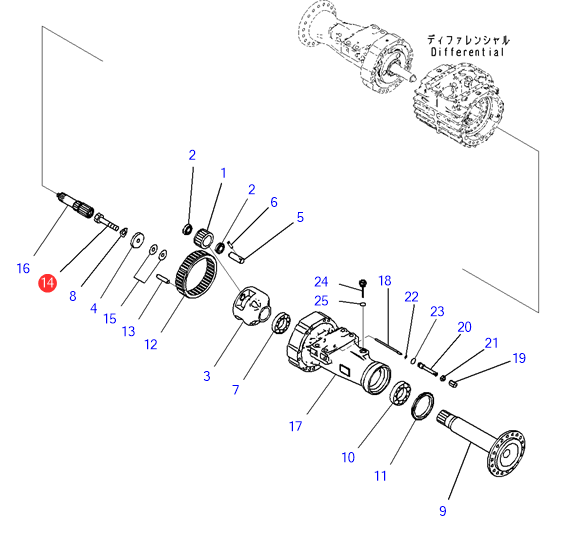 ディファレンシャル
Differential

2
1
2
6
5
16
14
8
4
15
13
12
3
7
24
25
18
22
23
20
21
19
17
10
11
9